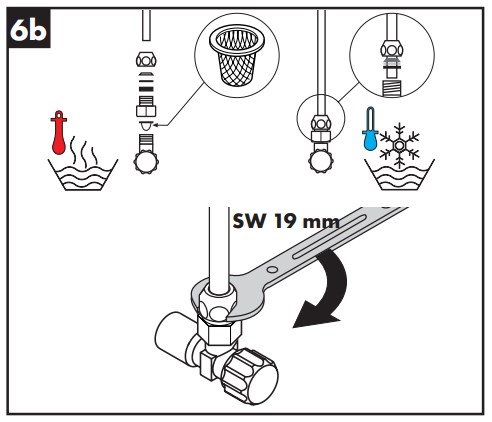 6b

SW 19 mm