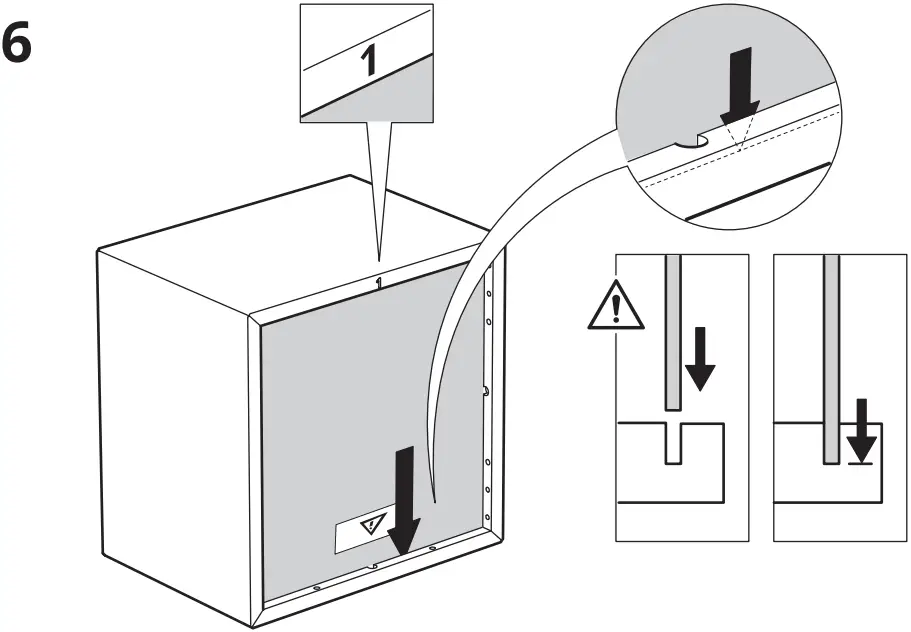 6

1

1