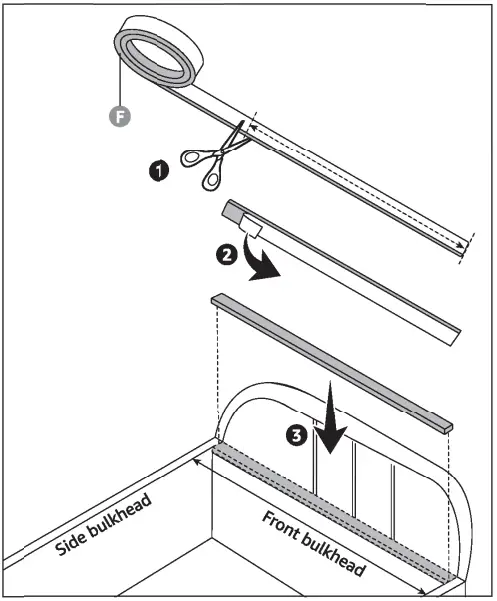 F

1

2

3

Side bulkhead

Front bulkhead