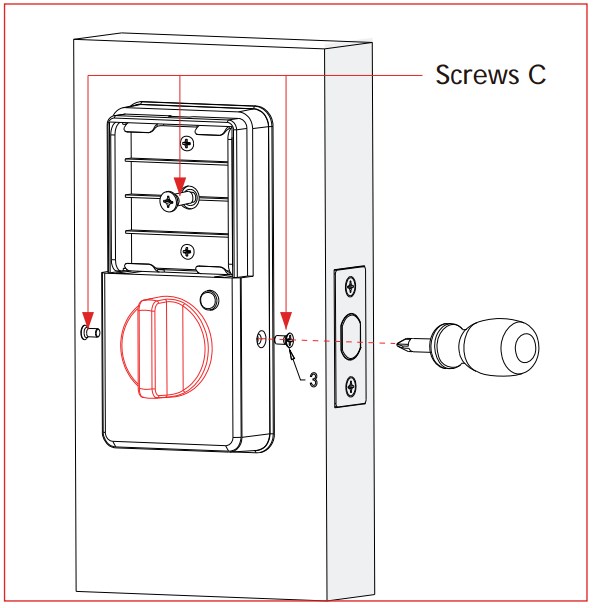 Screws C

3