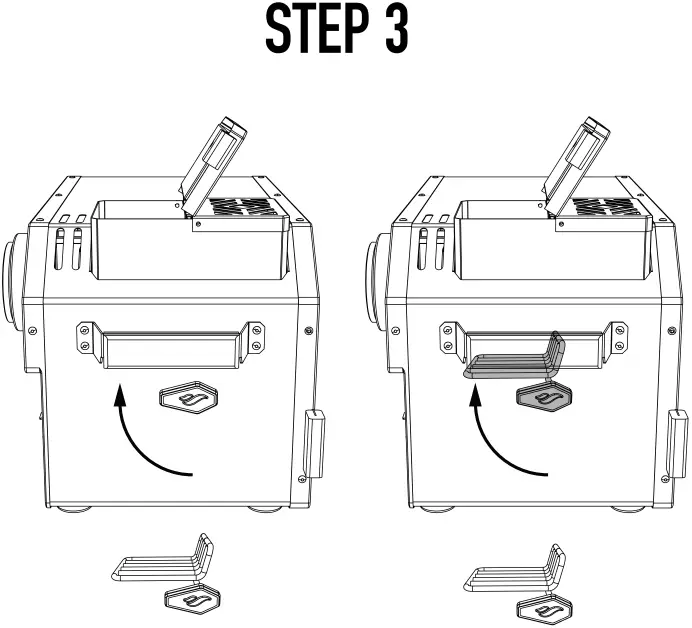 STEP 3