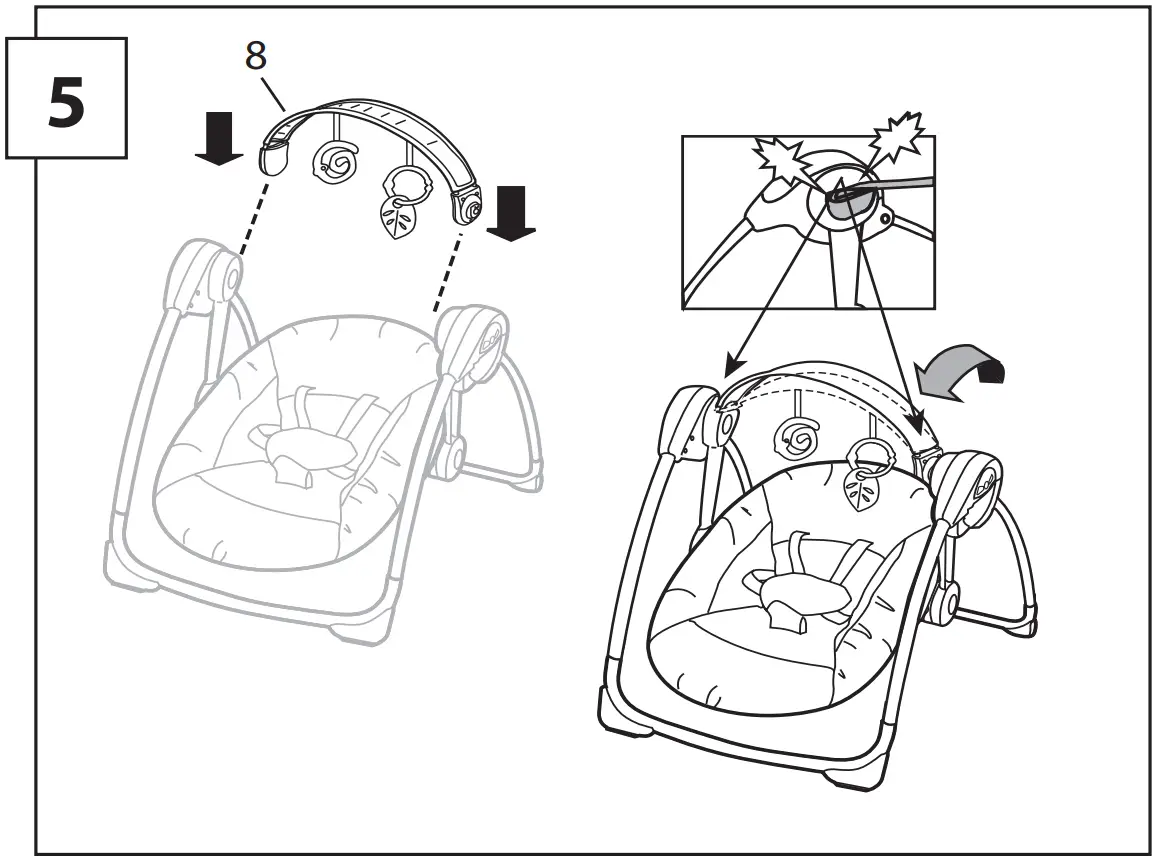 5

8