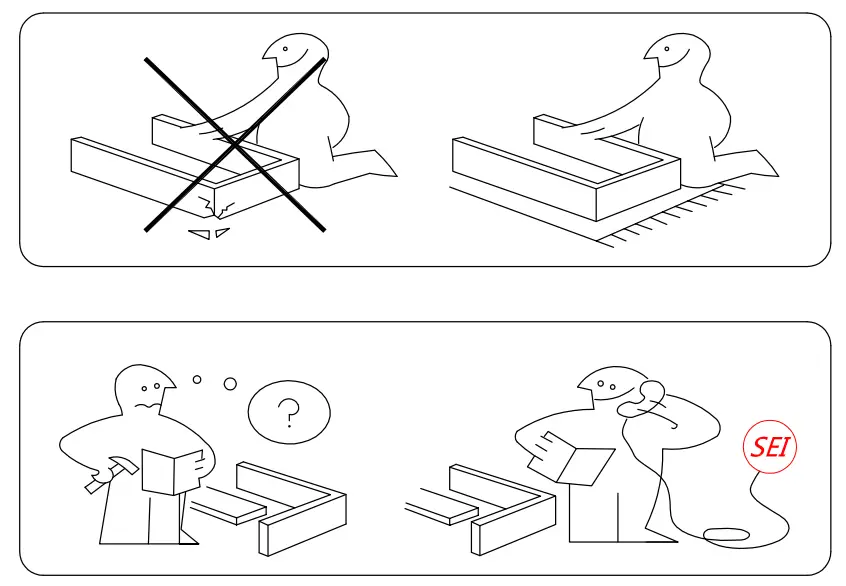 ?

SEI