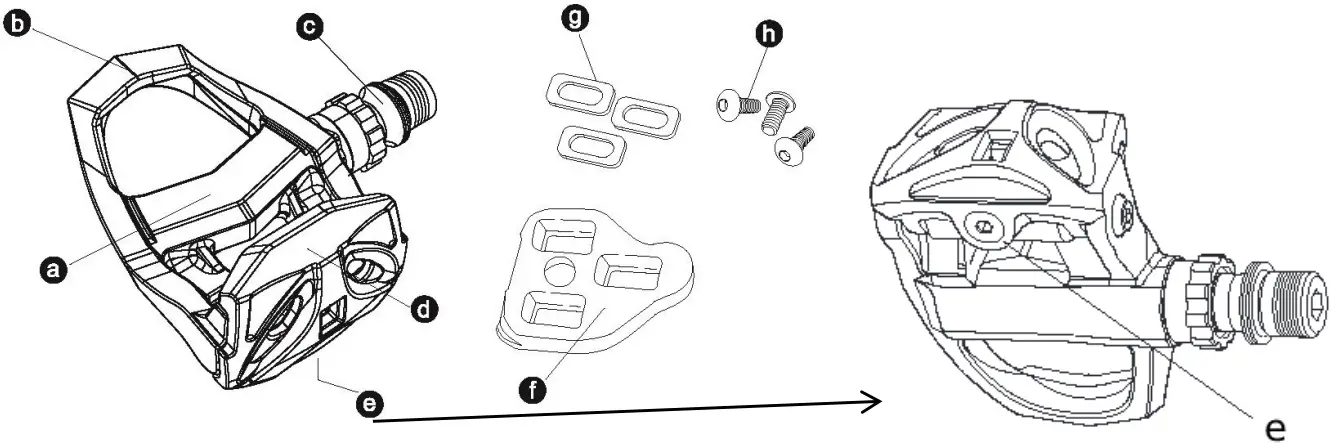 b
c
g
h
a
d
e
f
e