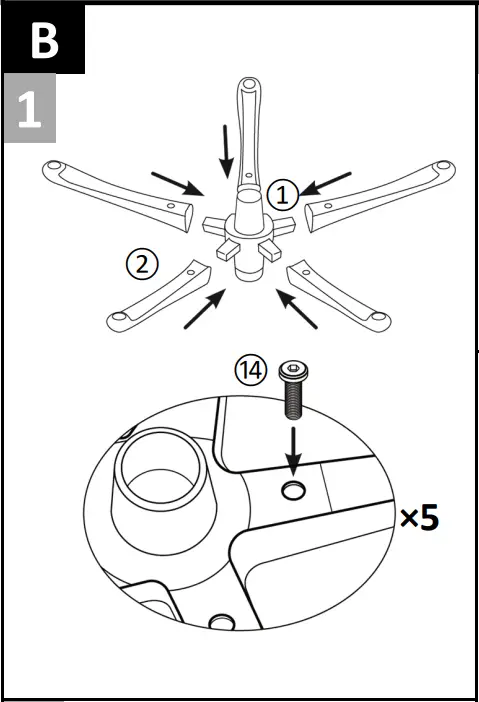 B

1

①

②

⑭

×5