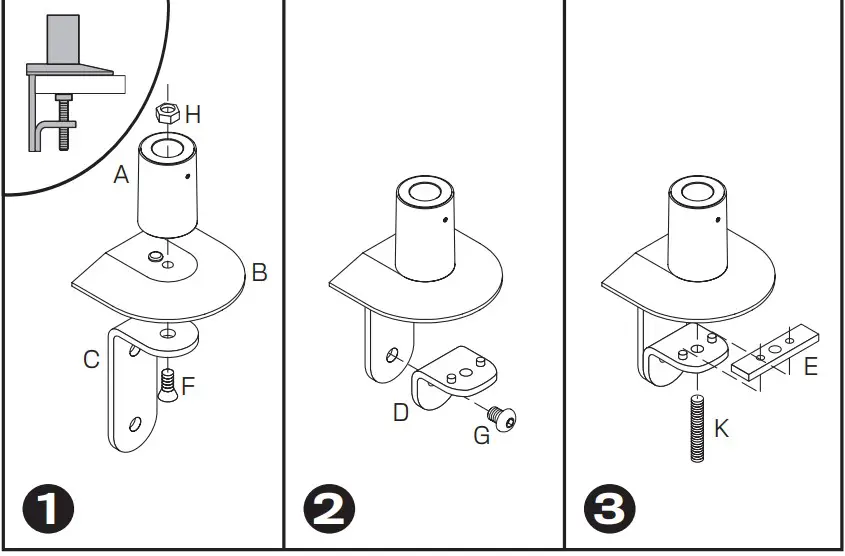 H
A
B
C
F
1

D
G
2

E
K
3