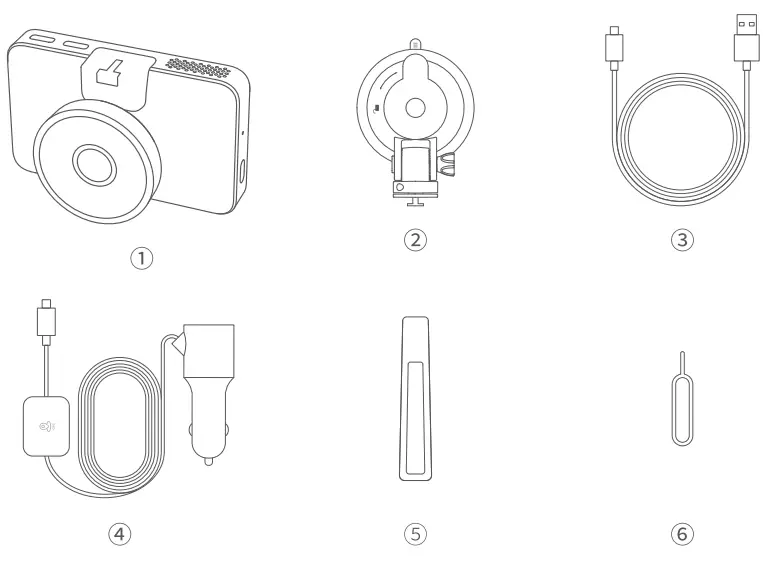 ①

②

③

④

⑤

⑥