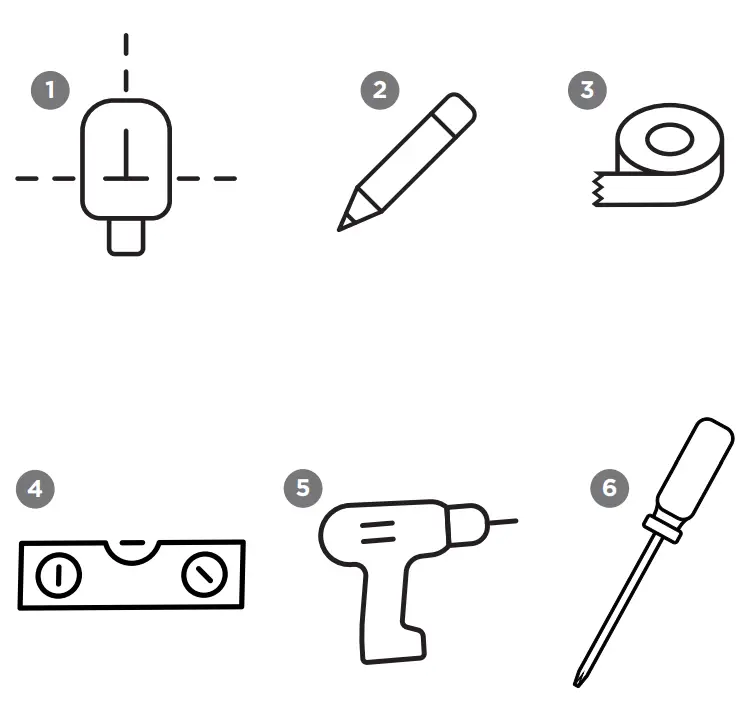 1
2
3
4
5
6