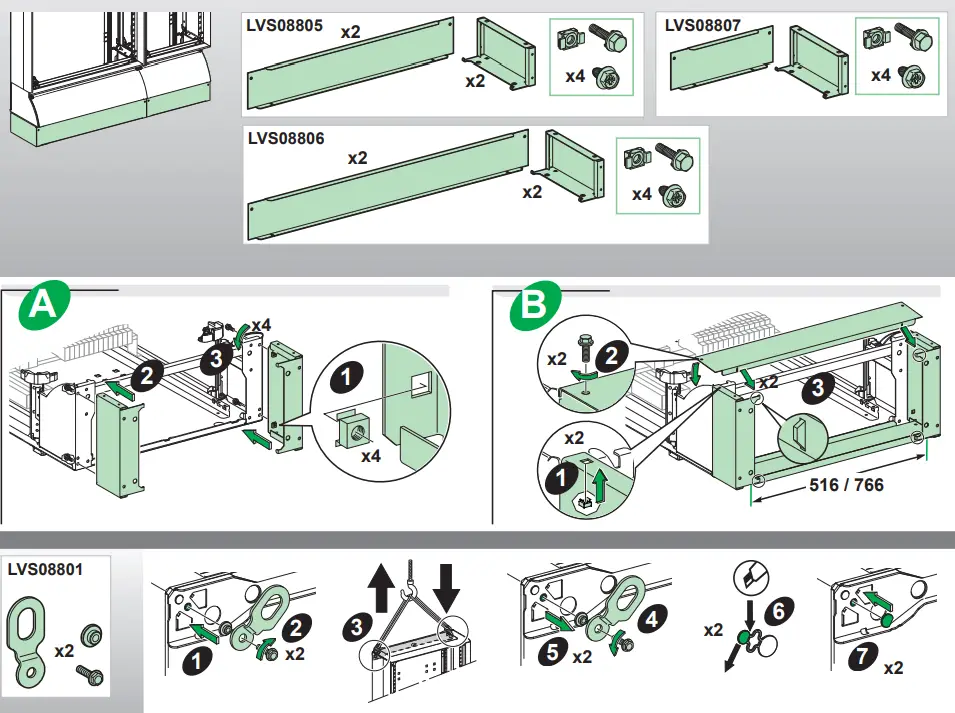 LVS08805
x2
x2
x4

LVS08807
x4

LVS08806
x2
x2
x4

A
2
3
x4
1
x4

B
x2
2
x2
3
x2
1
516 / 766

LVS08801
x2
1
2
x2
3
4
5
x2
x2
6
7
x2