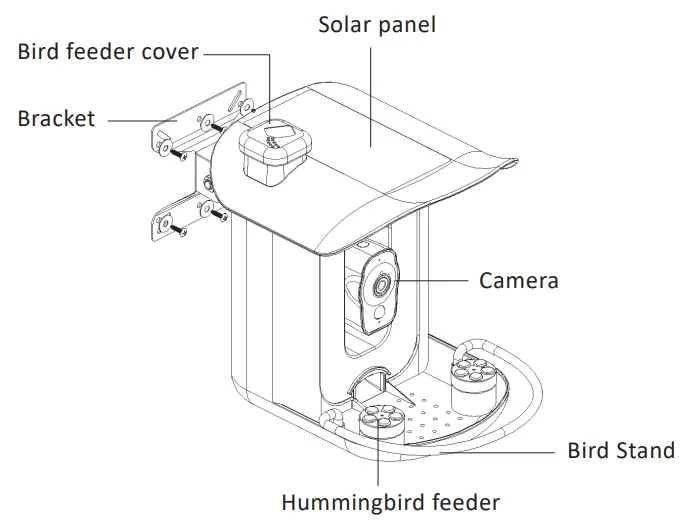 Solar panel
Bird feeder cover
Bracket
Camera
Bird Stand
Hummingbird feeder