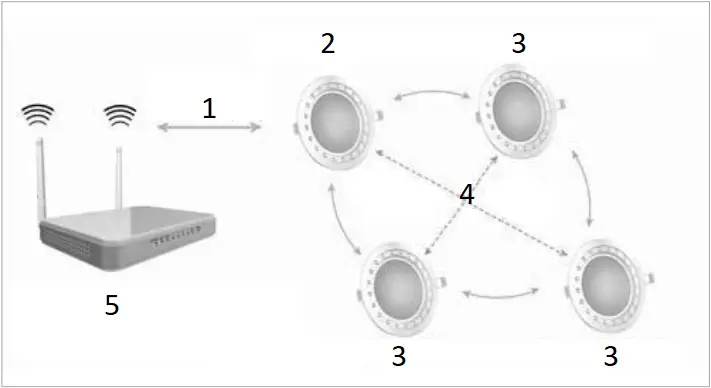 2
3
1
4
5
3
3