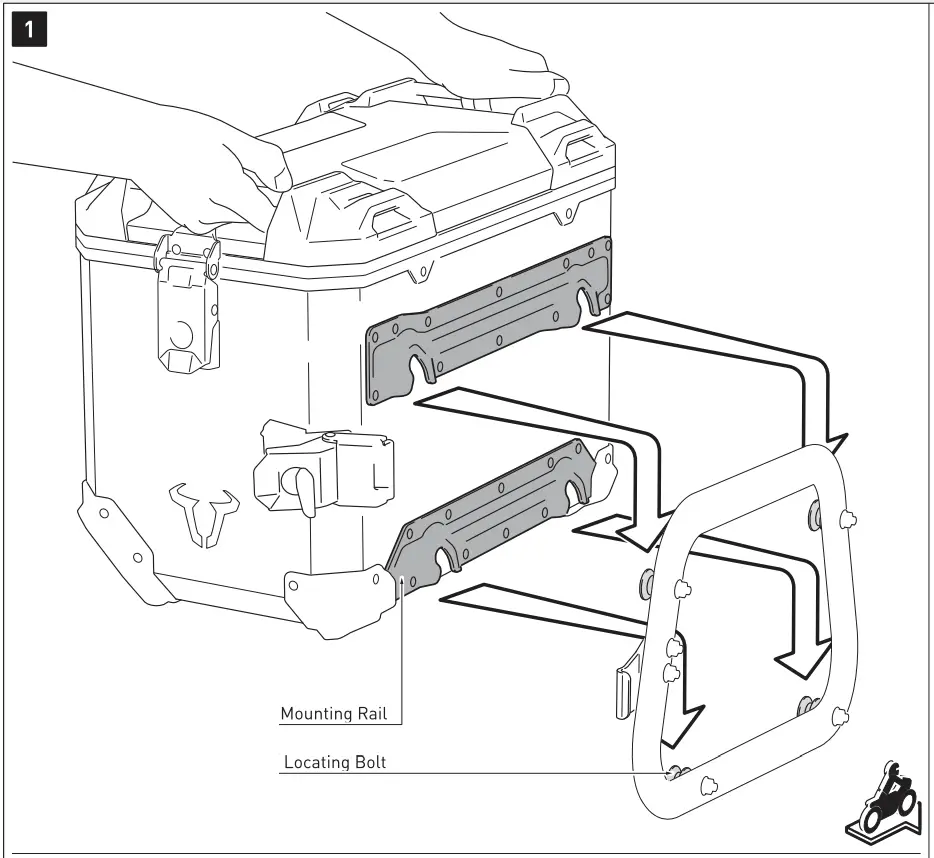 1

Mounting Rail

Locating Bolt