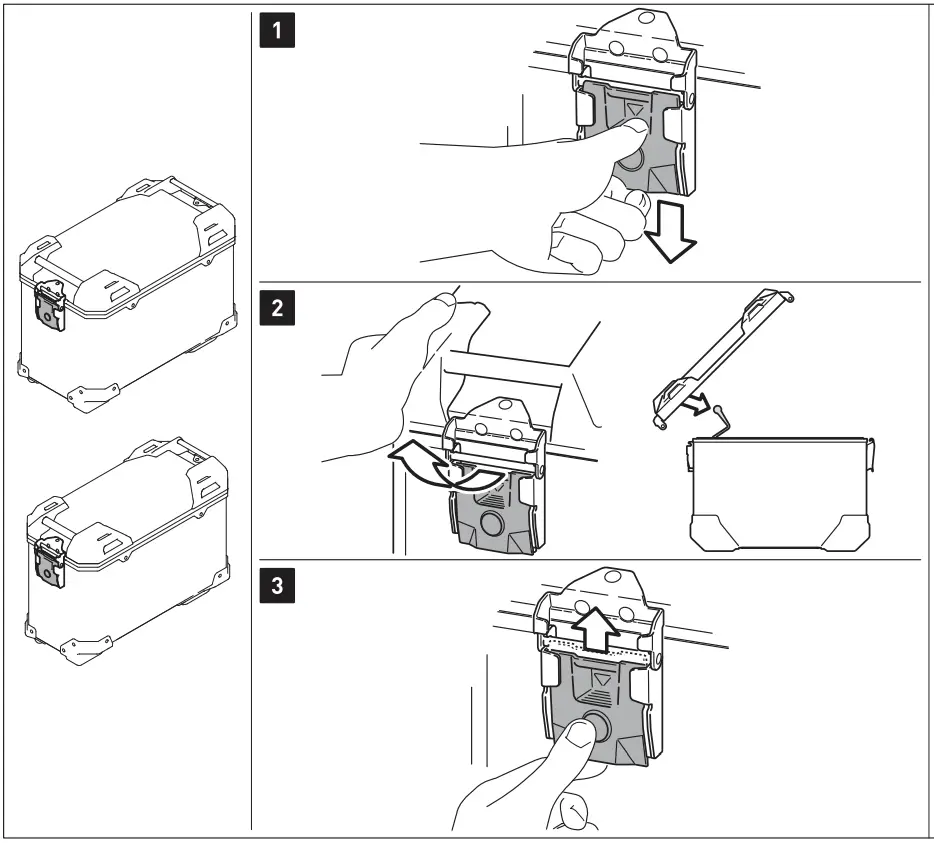 1

2

3