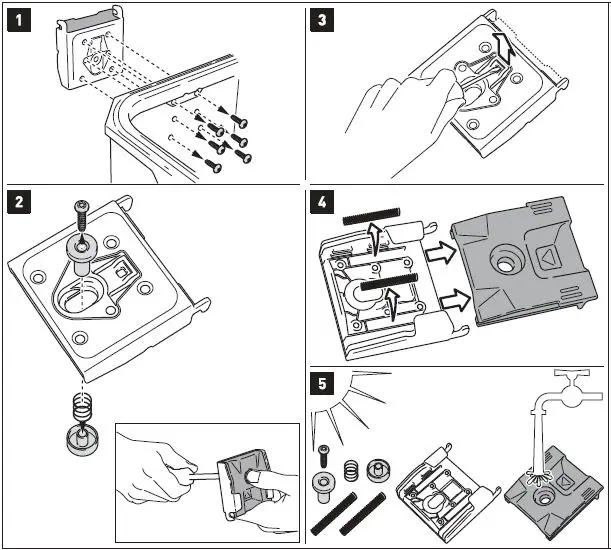 1

3

2

4

5