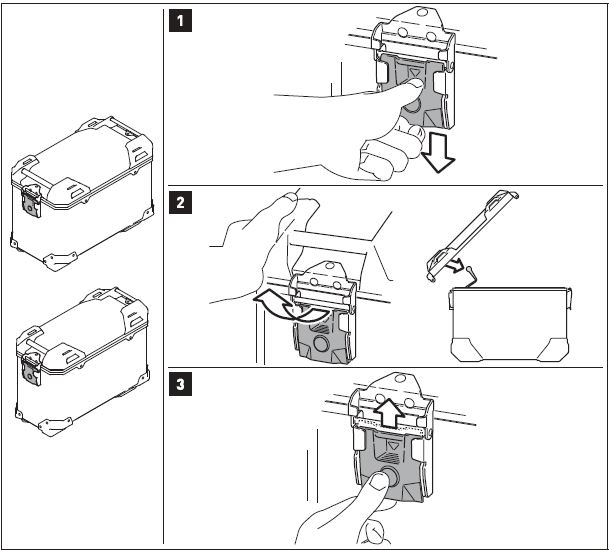 1

2

3