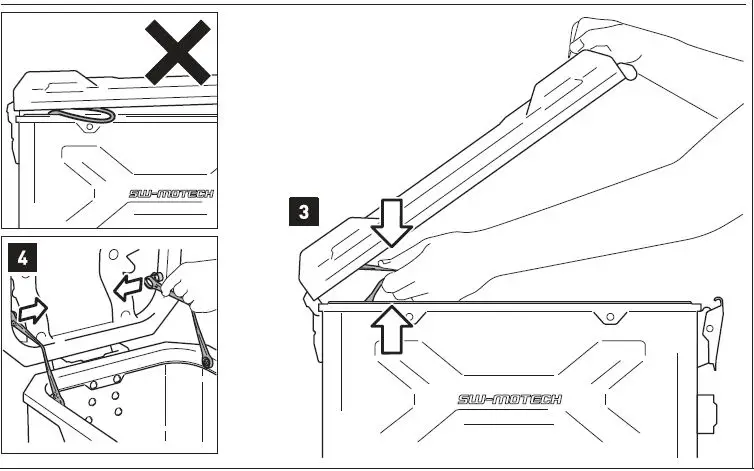 SW-MOTECH

4

3

SW-MOTECH