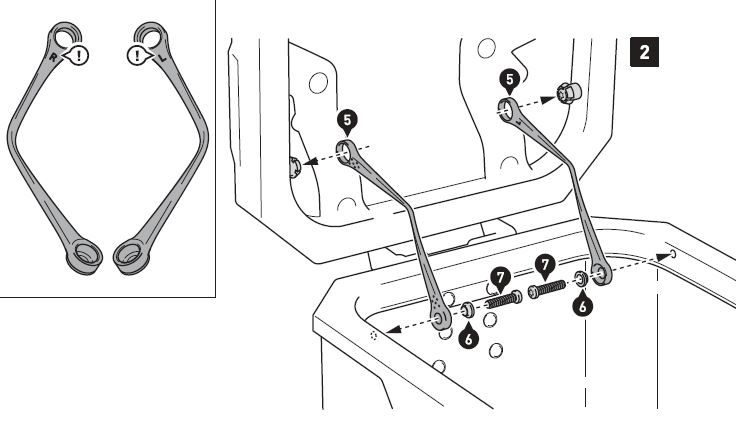 R
!
!
L
2
5
5
7
7
6
6