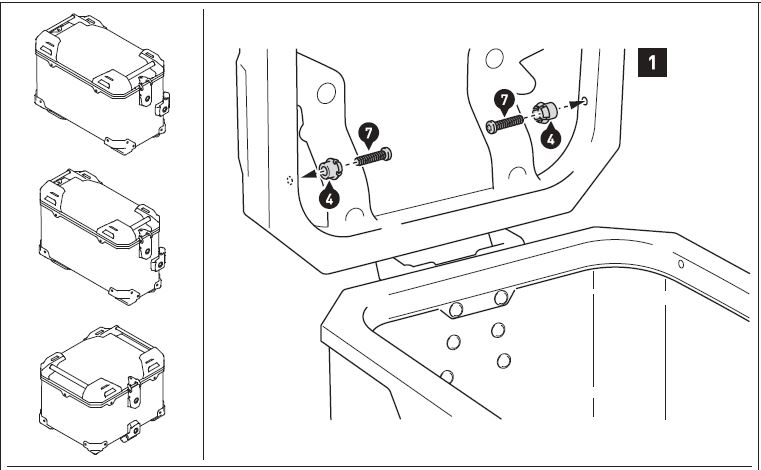 1
7
4
7
4