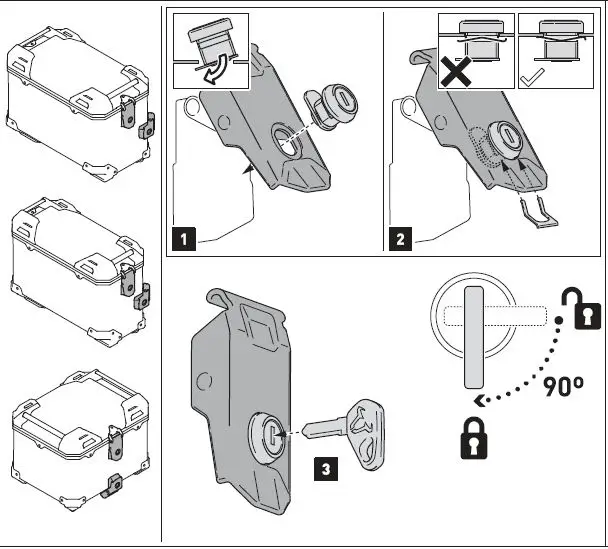 1

2

3

90°