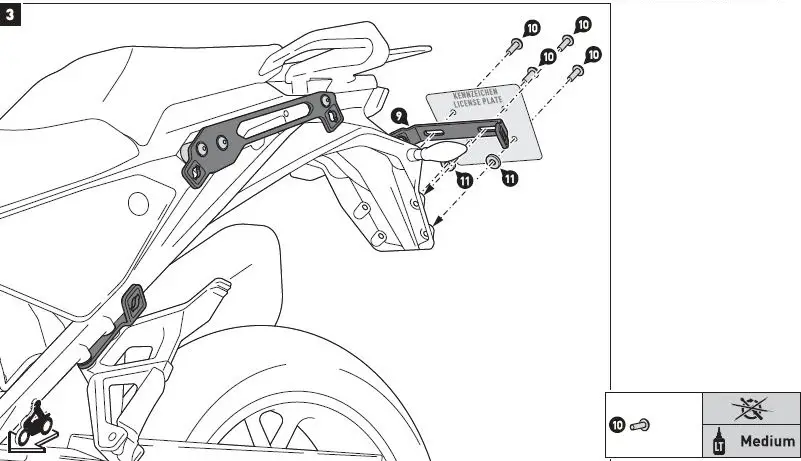 3

10
10
10
10
KENNZEICHEN
LICENSE PLATE
9
11
11

10
LT Medium