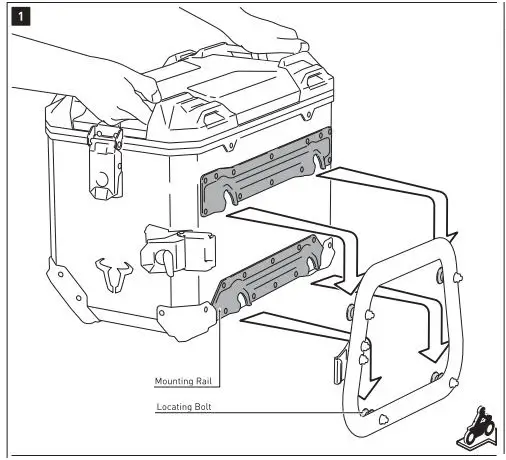 1

Mounting Rail

Locating Bolt