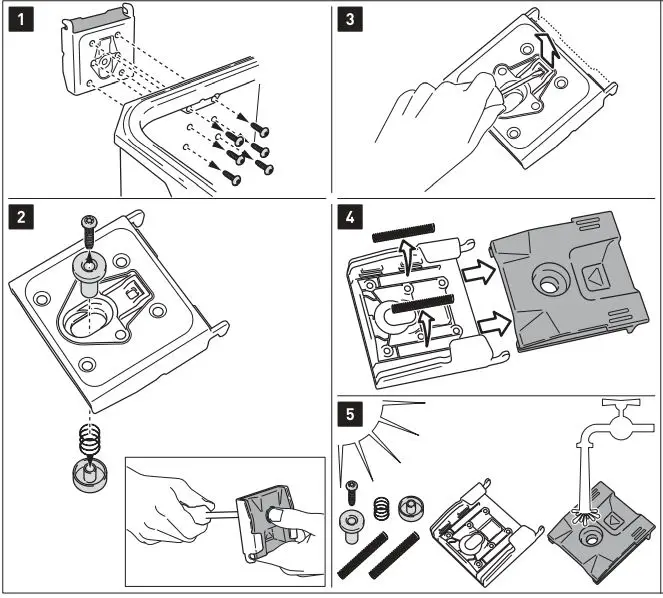 1

3

2

4

5