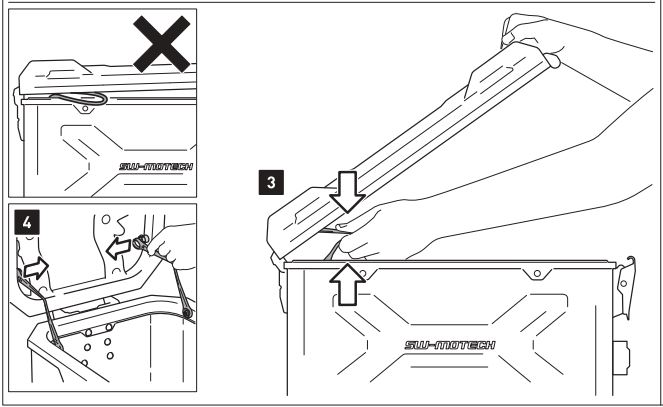 SW-MOTECH

4

3

SW-MOTECH