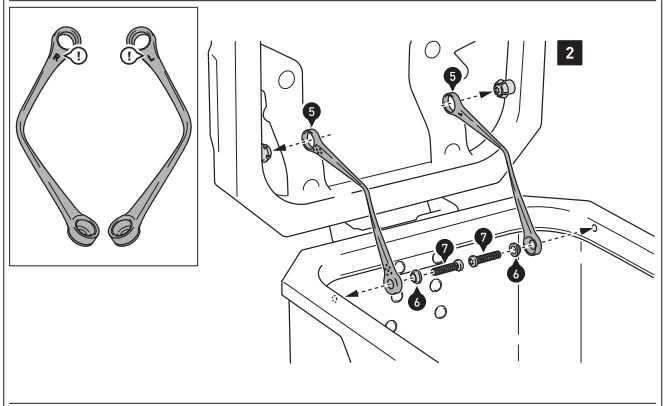 R
!
!
L
2
5
5
7
7
6
6