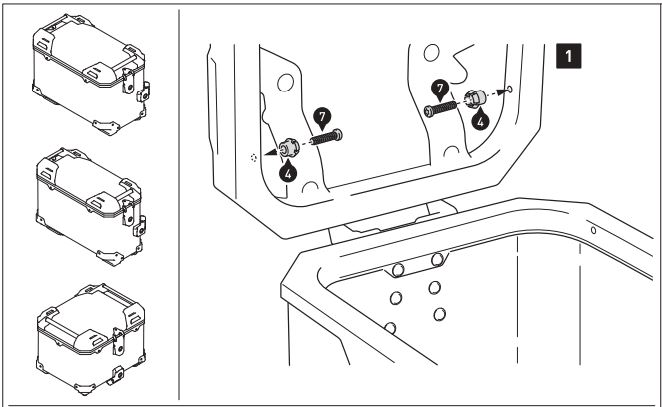 1

7

4

7

4