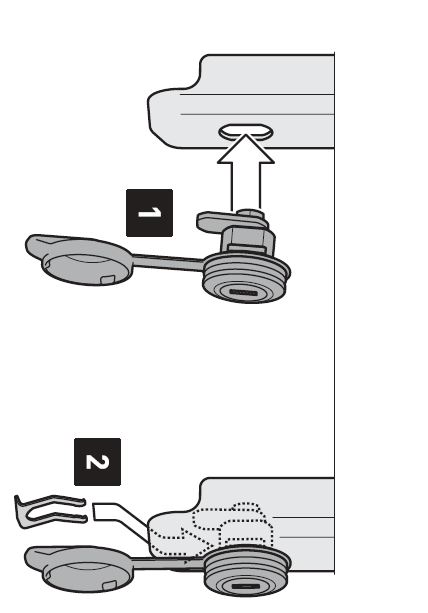 1

2