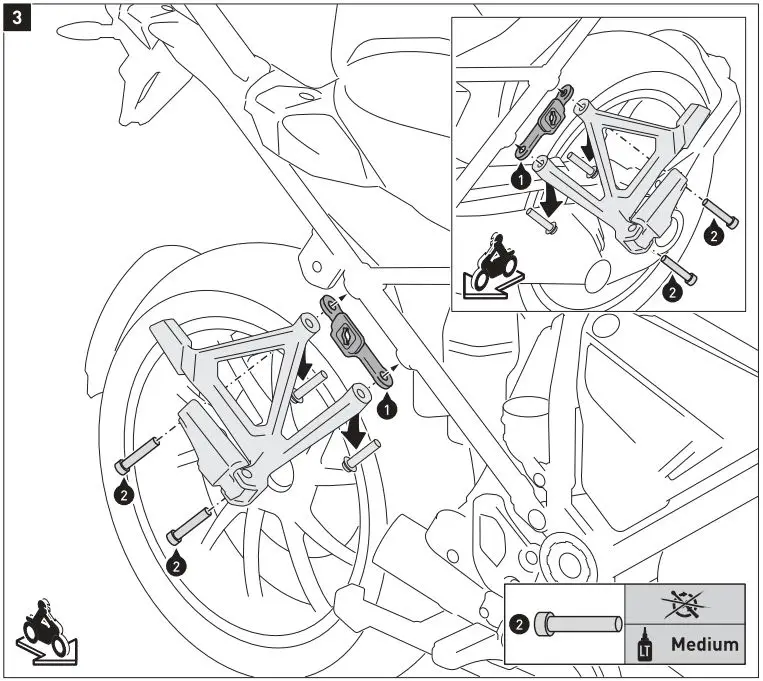 3

1

2

2

1

2

2

2

LT

Medium