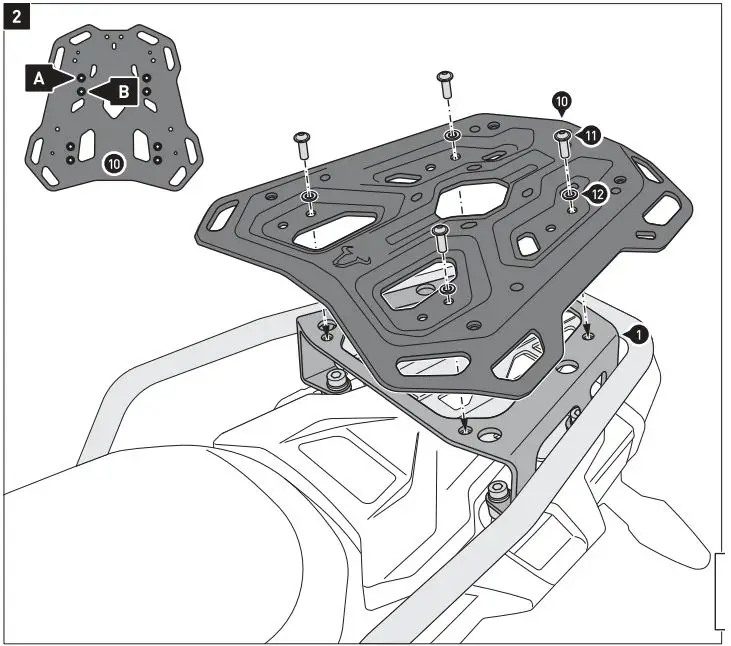 2

A
B
10

10
11
12
1