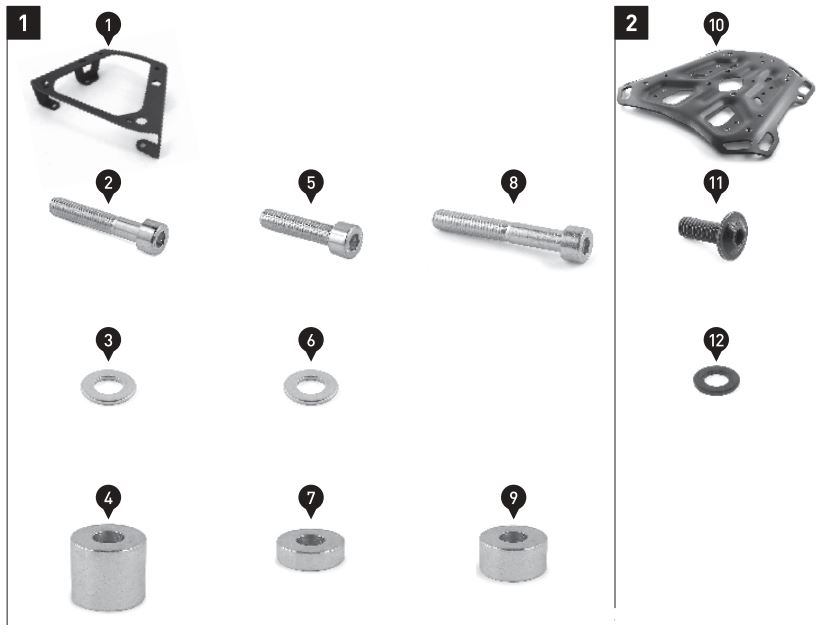 1

1

2

5

8

3

6

4

7

9

2

10

11

12