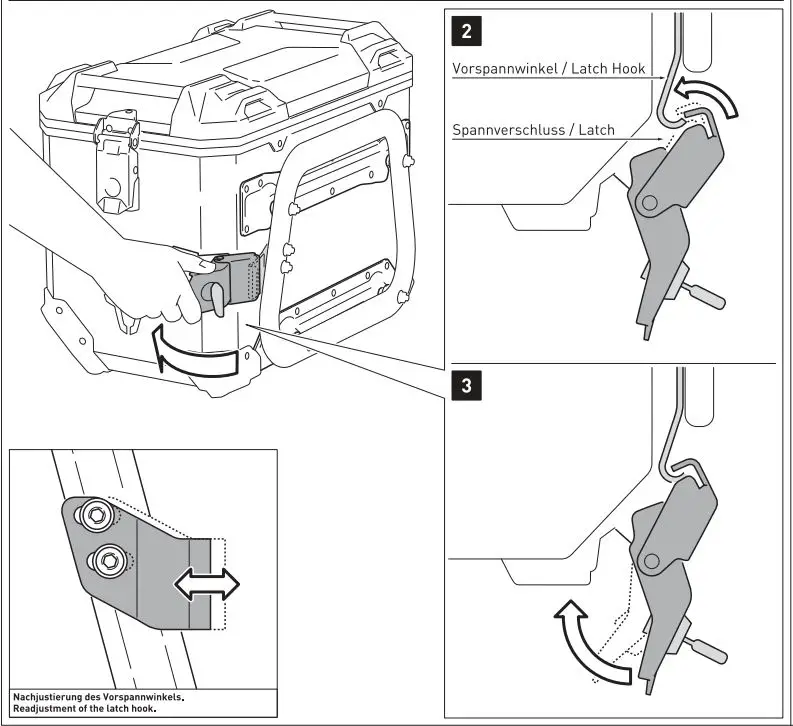 2

Vorspannwinkel / Latch Hook

Spannverschluss / Latch

3

Nachjustierung des Vorspannwinkels.
Readjustment of the latch hook.