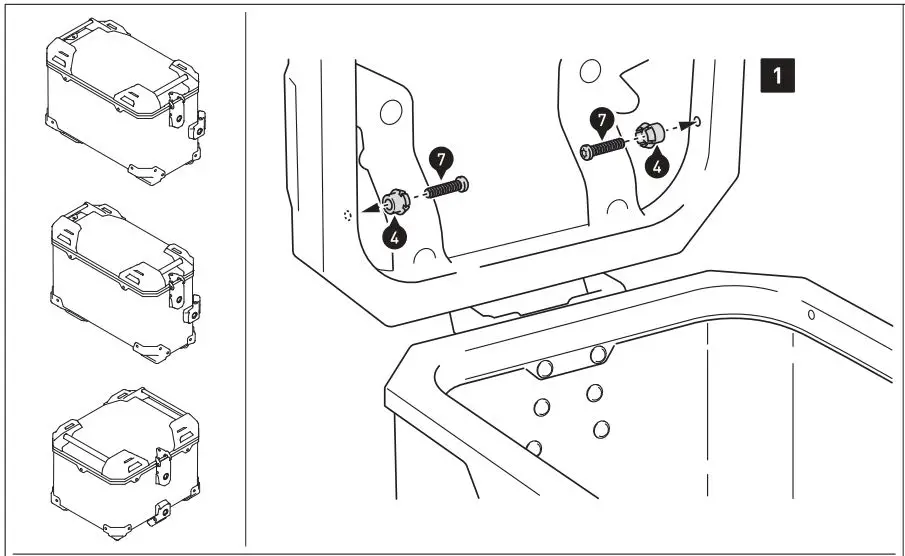 1
7
4
7
4