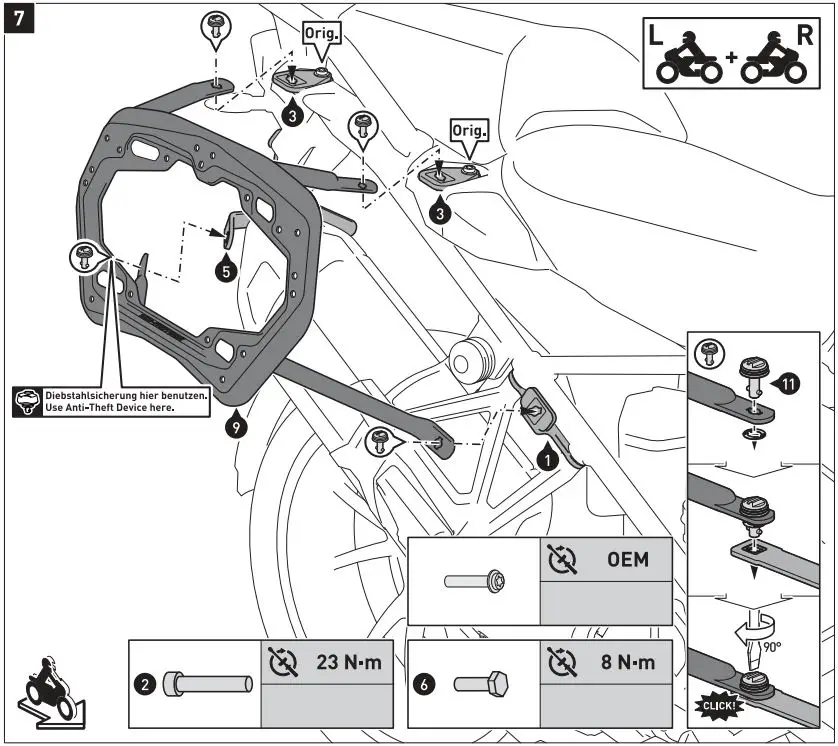 7

L + R

Orig.

3

Orig.

3

5

Diebstahlsicherung hier benutzen.
Use Anti-Theft Device here.

9

1

11

90°

CLICK!

OEM

2 23 N·m

6 8 N·m