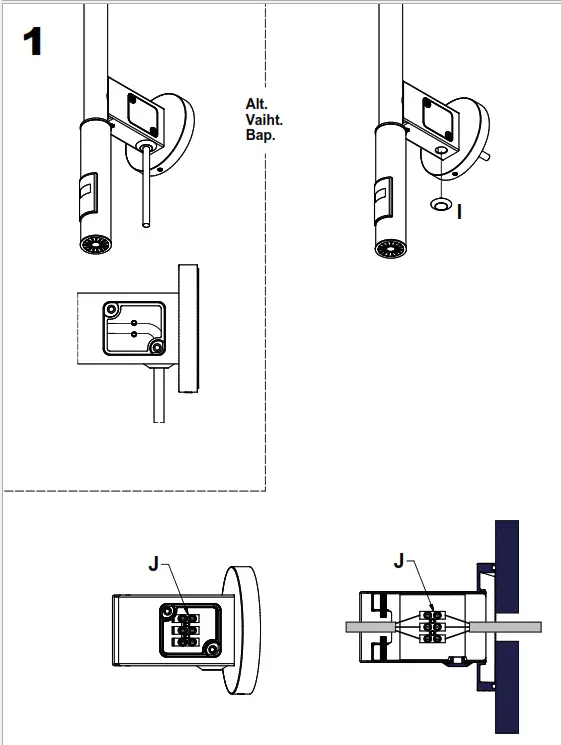 1

Alt.
Vaiht.
Bap.

I

J

J