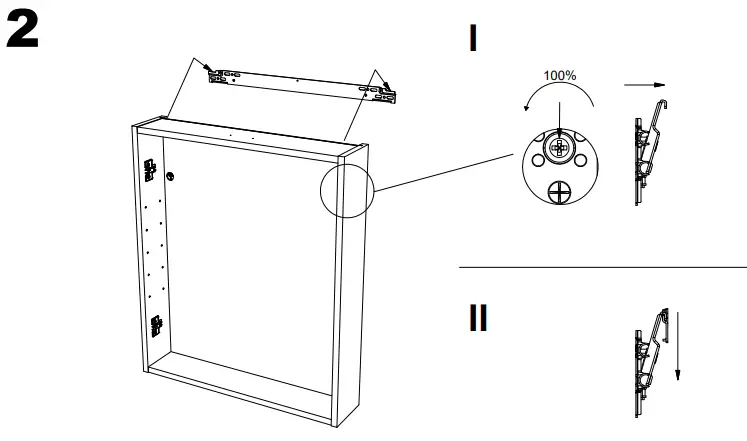 2

I

100%

II