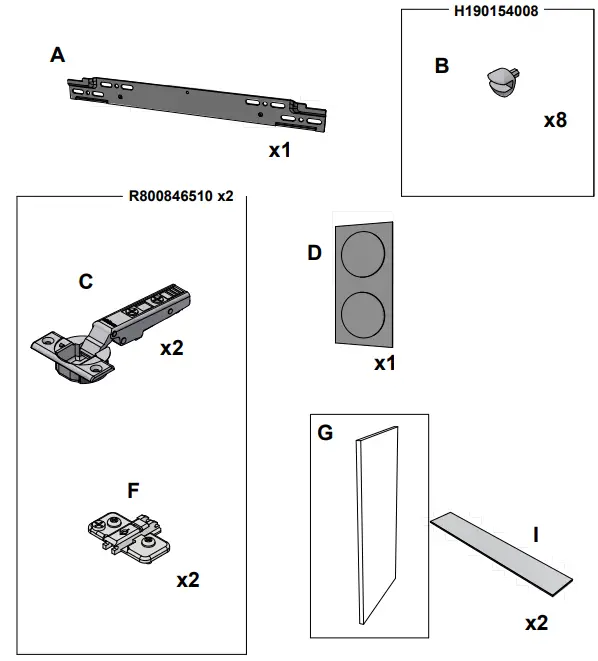 A

x1

H190154008

B

x8

R800846510 x2

C

x2

F

x2

D

x1

G

I

x2