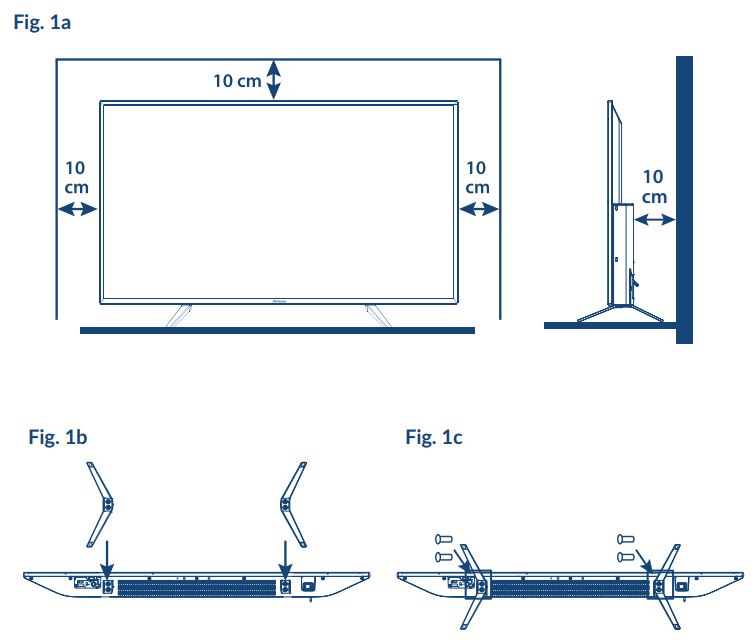 Fig. 1a

10 cm

10 cm

10 cm

10 cm

Fig. 1b

Fig. 1c