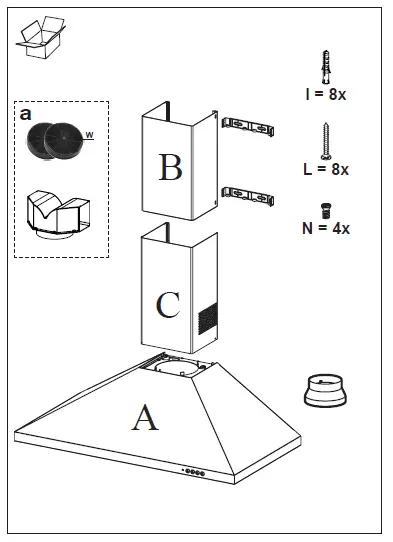 a
w
B
C
A
I = 8x
L = 8x
N = 4x