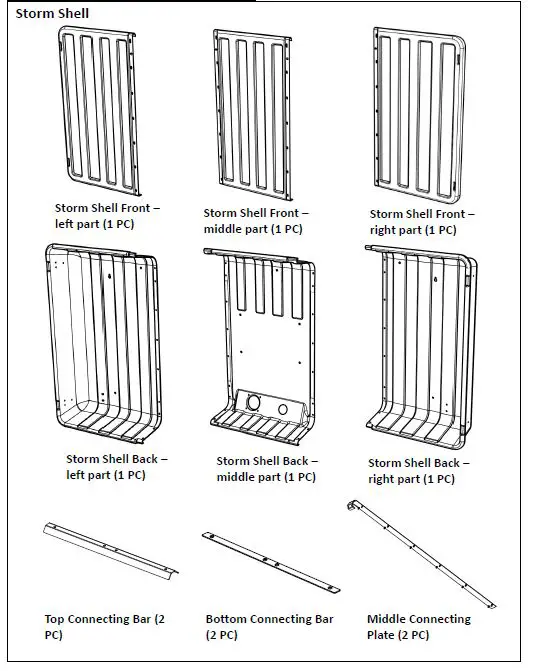 Storm Shell

Storm Shell Front – left part (1 PC)

Storm Shell Front – middle part (1 PC)

Storm Shell Front – right part (1 PC)

Storm Shell Back – left part (1 PC)

Storm Shell Back – middle part (1 PC)

Storm Shell Back – right part (1 PC)

Top Connecting Bar (2 PC)

Bottom Connecting Bar (2 PC)

Middle Connecting Plate (2 PC)