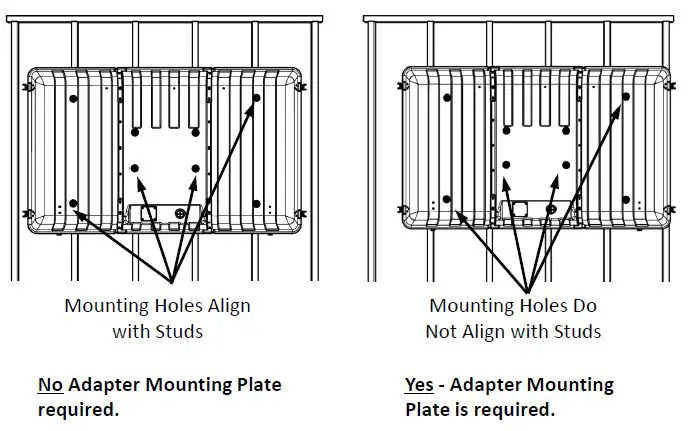 Mounting Holes Align with Studs

No Adapter Mounting Plate required.

Mounting Holes Do Not Align with Studs

Yes - Adapter Mounting Plate is required.