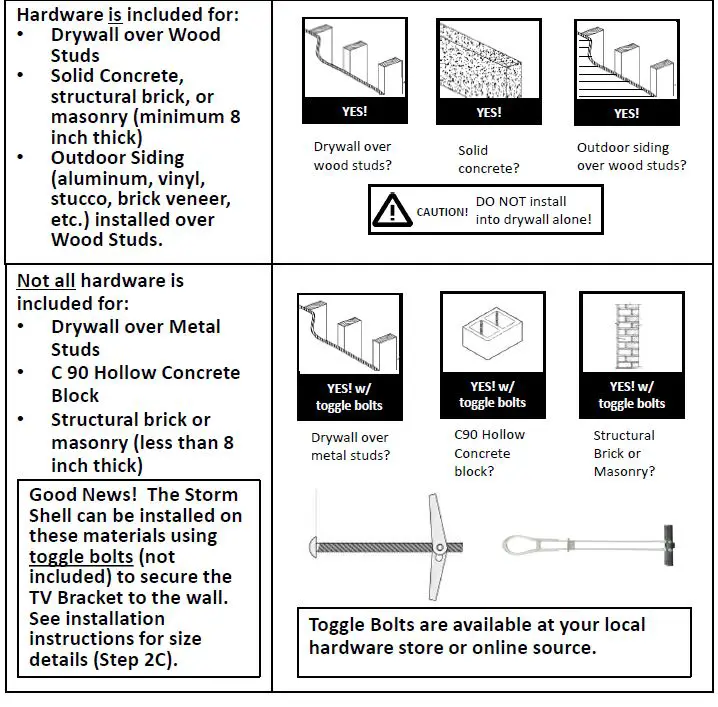 Hardware is included for:
• Drywall over Wood Studs
• Solid Concrete, structural brick, or masonry (minimum 8 inch thick)
• Outdoor Siding (aluminum, vinyl, stucco, brick veneer, etc.) installed over Wood Studs.

YES!
Drywall over wood studs?

YES!
Solid concrete?

YES!
Outdoor siding over wood studs?

CAUTION! DO NOT install into drywall alone!

Not all hardware is included for:
• Drywall over Metal Studs
• C 90 Hollow Concrete Block
• Structural brick or masonry (less than 8 inch thick)

Good News! The Storm Shell can be installed on these materials using toggle bolts (not included) to secure the TV Bracket to the wall. See installation instructions for size details (Step 2C).

YES! w/ toggle bolts
Drywall over metal studs?

YES! w/ toggle bolts
C90 Hollow Concrete block?

YES! w/ toggle bolts
Structural Brick or Masonry?

Toggle Bolts are available at your local hardware store or online source.