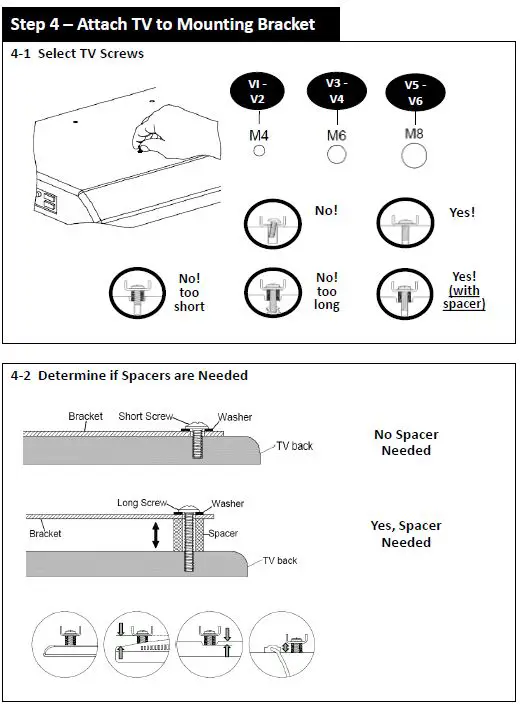 Step 4 – Attach TV to Mounting Bracket

4-1 Select TV Screws

VI - V2
M4

V3 - V4
M6

V5 - V6
M8

No!

Yes!

No! too short

No! too long

Yes! (with spacer)

4-2 Determine if Spacers are Needed

Bracket
Short Screw
Washer
TV back

No Spacer Needed

Long Screw
Washer
Bracket
Spacer
TV back

Yes, Spacer Needed