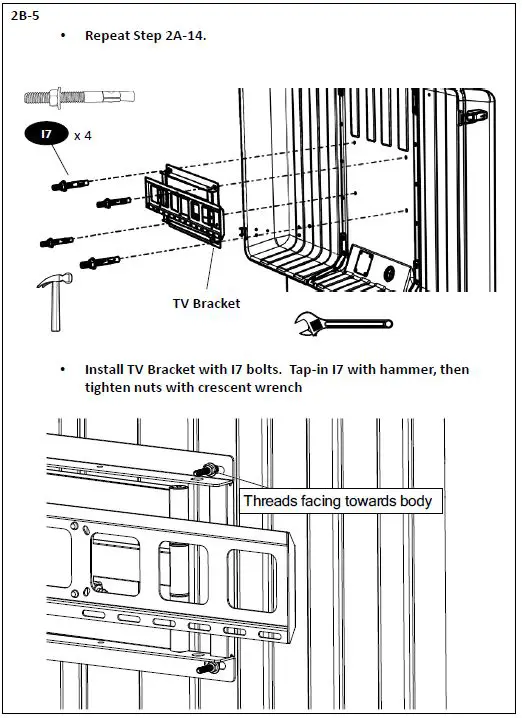 2B-5

• Repeat Step 2A-14.

I7 x 4

TV Bracket

• Install TV Bracket with I7 bolts. Tap-in I7 with hammer, then tighten nuts with crescent wrench

Threads facing towards body