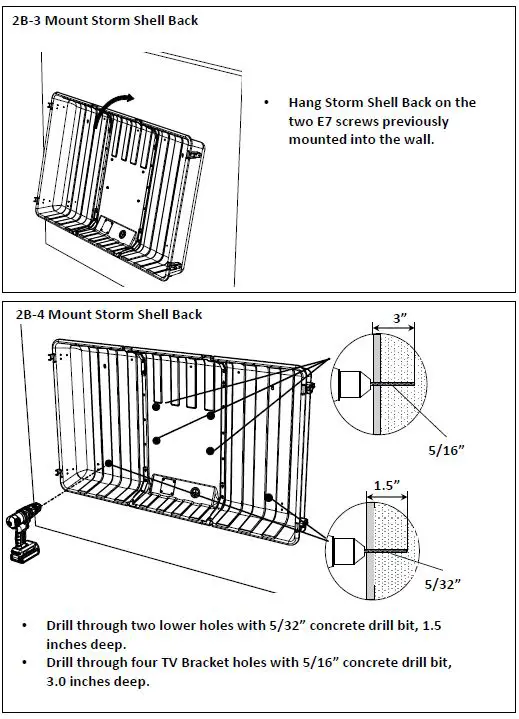 2B-3 Mount Storm Shell Back

• Hang Storm Shell Back on the two E7 screws previously mounted into the wall.

2B-4 Mount Storm Shell Back

3”

5/16”

1.5”

5/32”

• Drill through two lower holes with 5/32” concrete drill bit, 1.5 inches deep.
• Drill through four TV Bracket holes with 5/16” concrete drill bit, 3.0 inches deep.