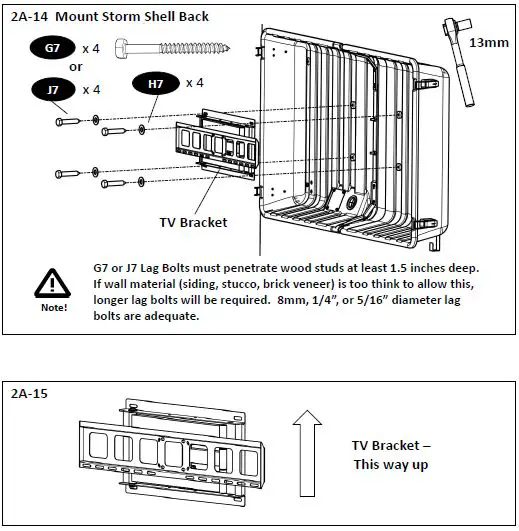 2A-14 Mount Storm Shell Back

G7 x 4
or
J7 x 4

H7 x 4

13mm

TV Bracket

Note!

G7 or J7 Lag Bolts must penetrate wood studs at least 1.5 inches deep. If wall material (siding, stucco, brick veneer) is too think to allow this, longer lag bolts will be required. 8mm, 1/4", or 5/16" diameter lag bolts are adequate.

2A-15

TV Bracket – This way up