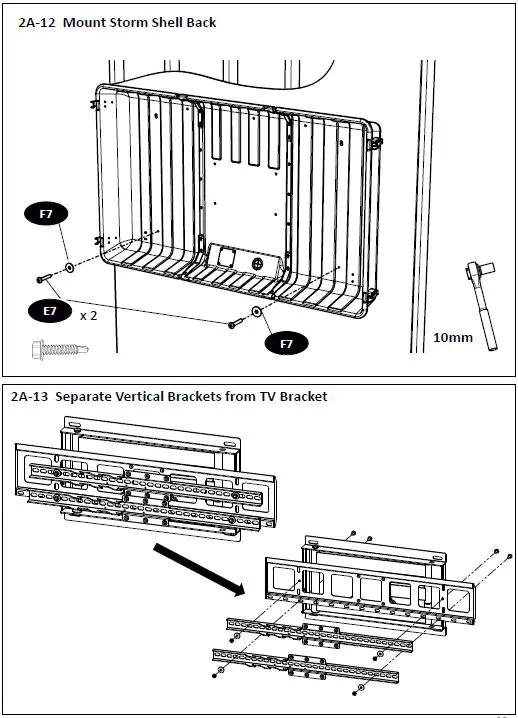 2A-12 Mount Storm Shell Back

F7

E7

x 2

F7

10mm

2A-13 Separate Vertical Brackets from TV Bracket