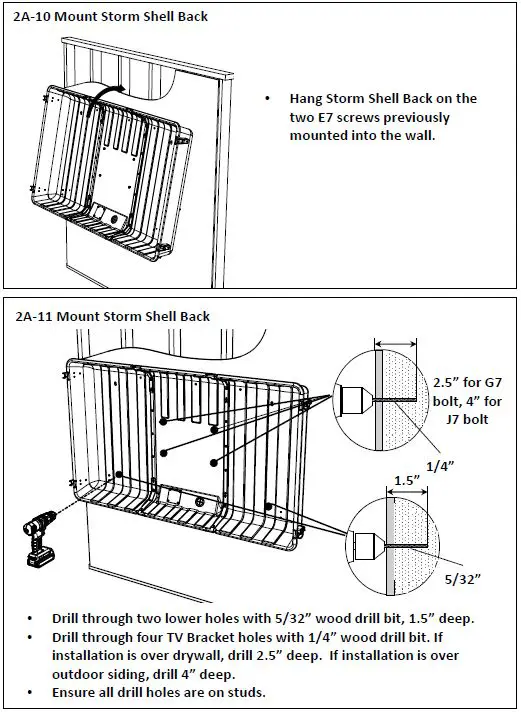 2A-10 Mount Storm Shell Back

• Hang Storm Shell Back on the two E7 screws previously mounted into the wall.

2A-11 Mount Storm Shell Back

2.5” for G7 bolt, 4” for J7 bolt

1/4”

1.5”

5/32”

• Drill through two lower holes with 5/32” wood drill bit, 1.5” deep.
• Drill through four TV Bracket holes with 1/4” wood drill bit. If installation is over drywall, drill 2.5” deep. If installation is over outdoor siding, drill 4” deep.
• Ensure all drill holes are on studs.